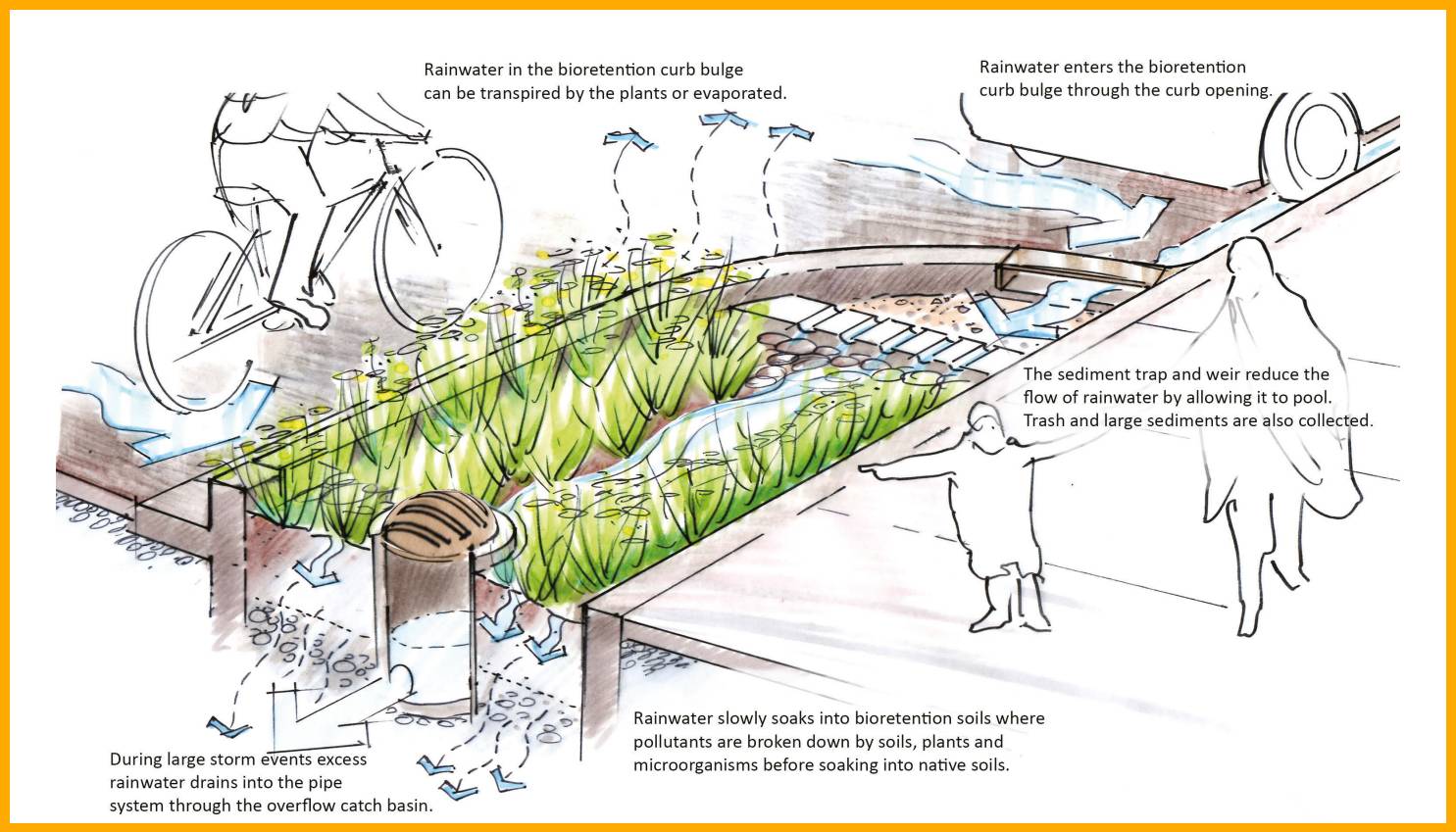 Rainwater in the bioretention curb bulge can be transpired by the plants or evaporated.

Rainwater enters the bioretention curb bulge through the curb opening.

The sediment trap and weir reduce the flow of rainwater by allowing it to pool. Trash and large sediments are also collected.

Rainwater slowly soaks into bioretention soils where pollutants are broken down by soils, plants and microorganisms before soaking into native soils.

During large storm events excess rainwater drains into the pipe system through the overflow catch basin.